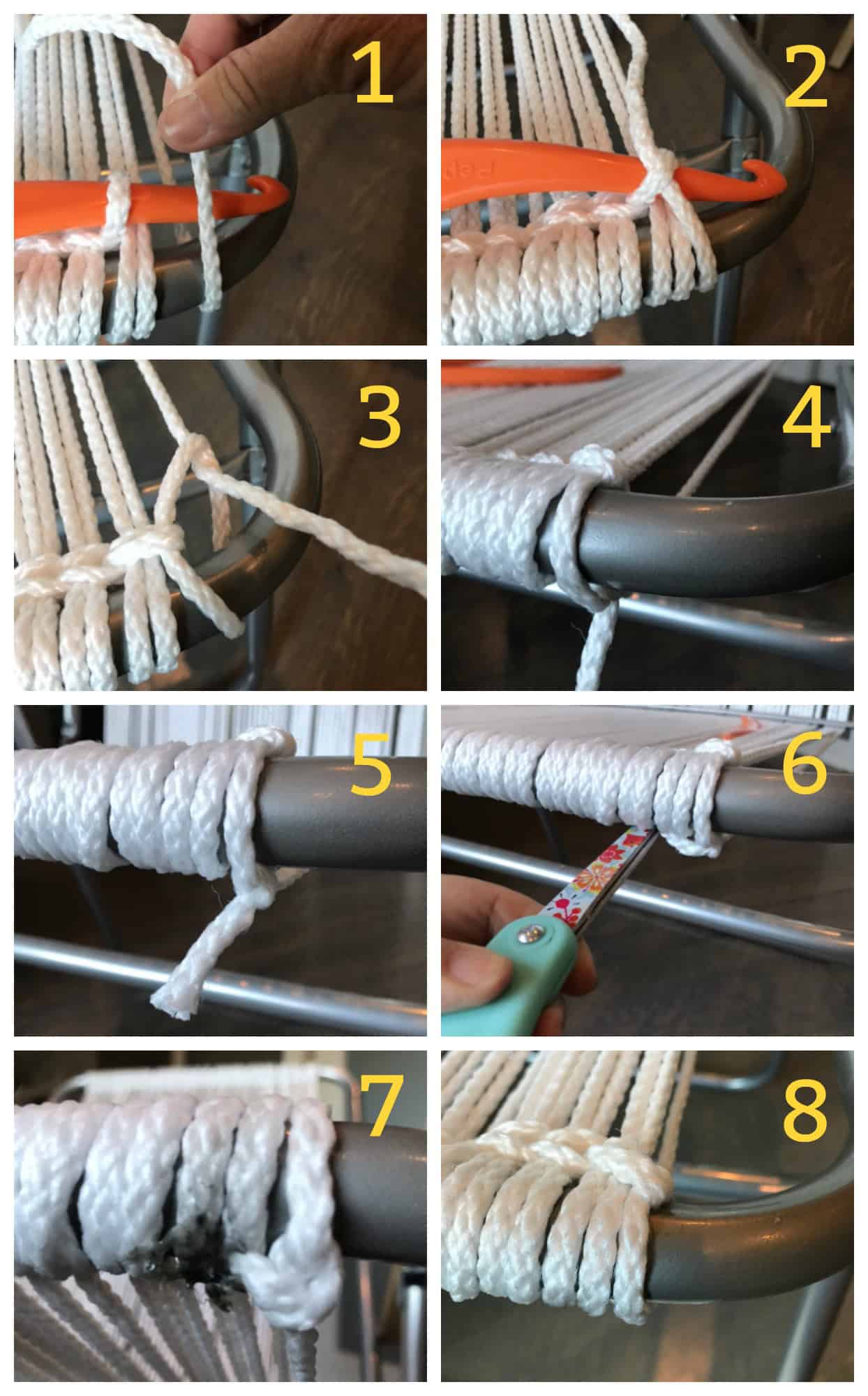 1

2

3

4

5

6

7

8